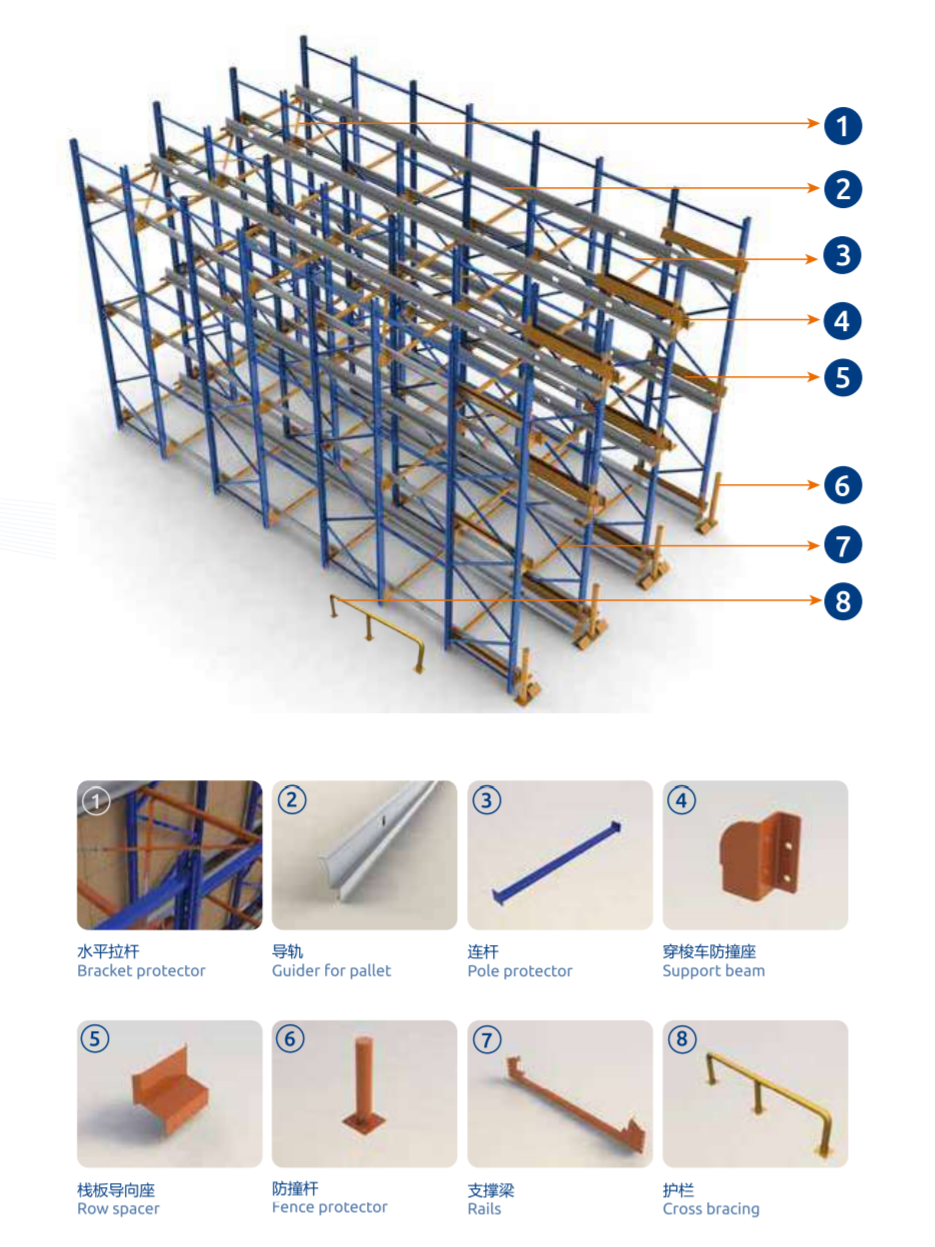 1
2
3
4
5
6
7
8

1
水平拉杆
Bracket protector

2
导轨
Guider for pallet

3
连杆
Pole protector

4
穿梭车防撞座
Support beam

5
栈板导向座
Row spacer

6
防撞杆
Fence protector

7
支撑梁
Rails

8
护栏
Cross bracing